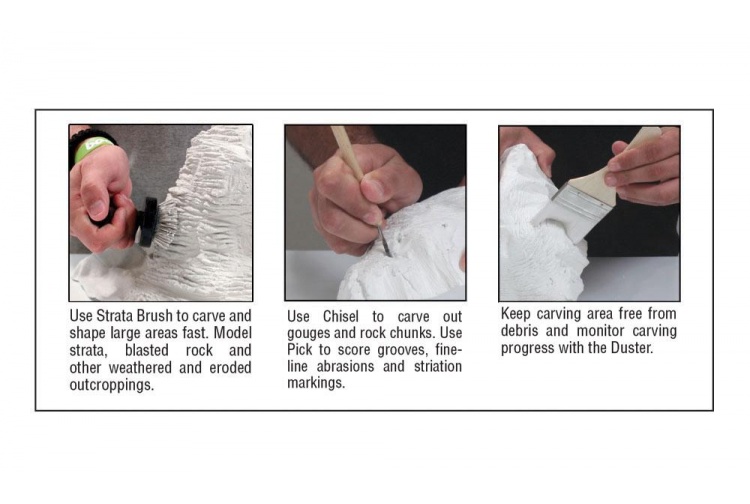 Use Strata Brush to carve and shape large areas fast. Model strata, blasted rock and other weathered and eroded outcroppings.

Use Chisel to carve out gouges and rock chunks. Use Pick to score grooves, fine-line abrasions and striation markings.

Keep carving area free from debris and monitor carving progress with the Duster.