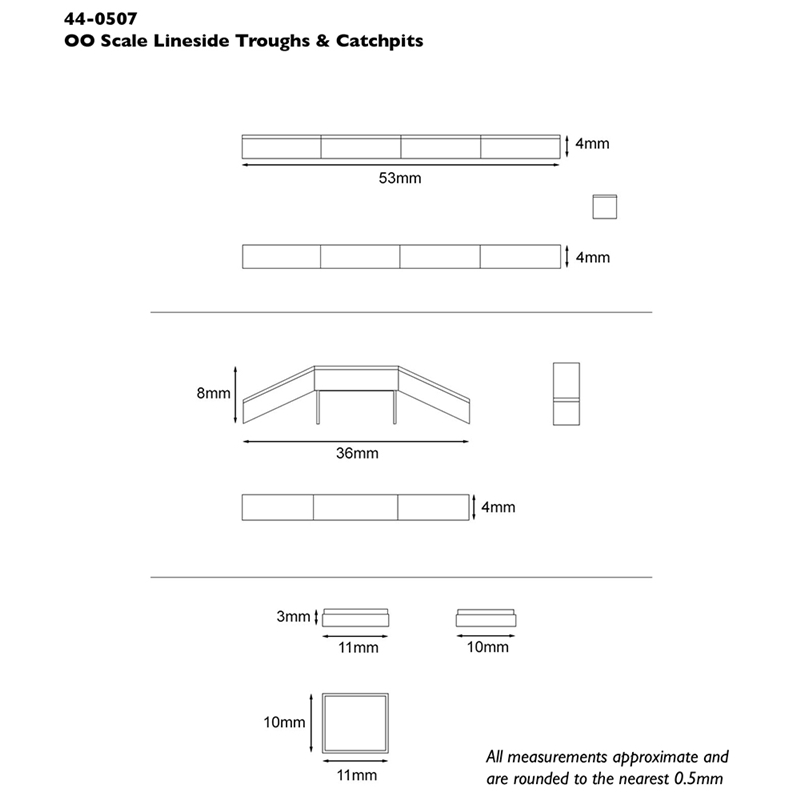 44-0507
OO Scale Lineside Troughs & Catchpits

4mm
53mm

4mm

8mm
36mm

4mm

3mm
11mm
10mm

10mm
11mm

All measurements approximate and are rounded to the nearest 0.5mm